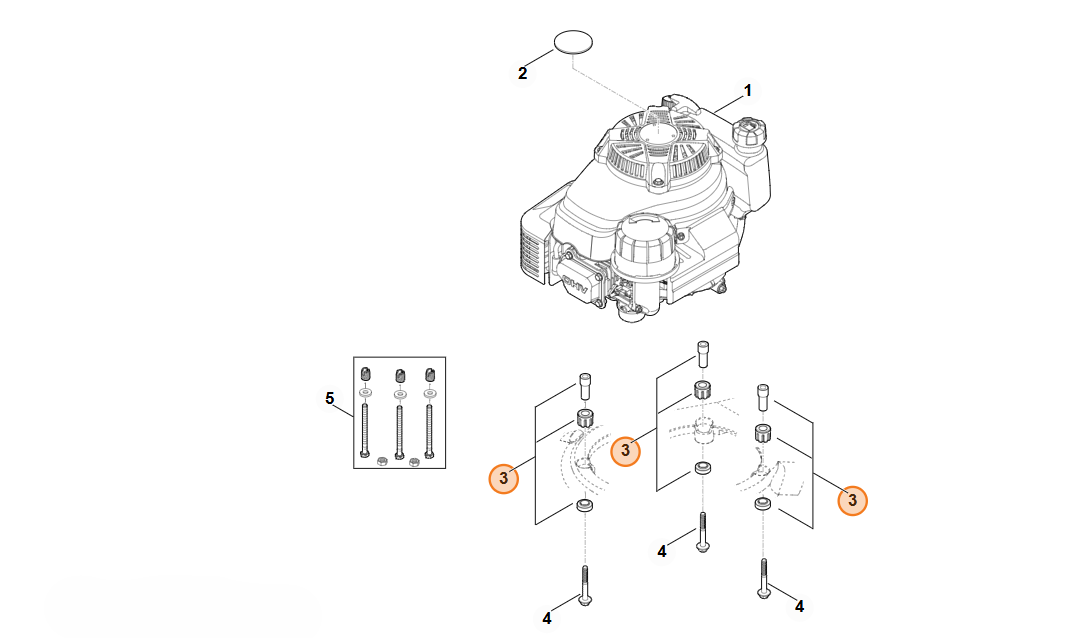 2
1
5
3
3
3
4
4
4